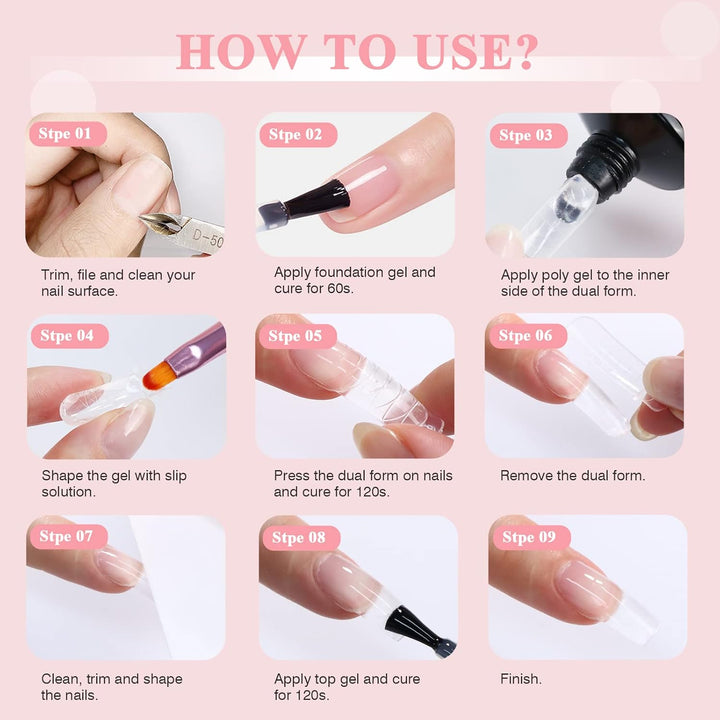 HOW TO USE?

Stpe 01
D-50
Trim, file and clean your nail surface.

Stpe 02
Apply foundation gel and cure for 60s.

Stpe 03
Apply poly gel to the inner side of the dual form.

Stpe 04
Shape the gel with slip solution.

Stpe 05
Press the dual form on nails and cure for 120s.

Stpe 06
Remove the dual form.

Stpe 07
Clean, trim and shape the nails.

Stpe 08
Apply top gel and cure for 120s.

Stpe 09
Finish.